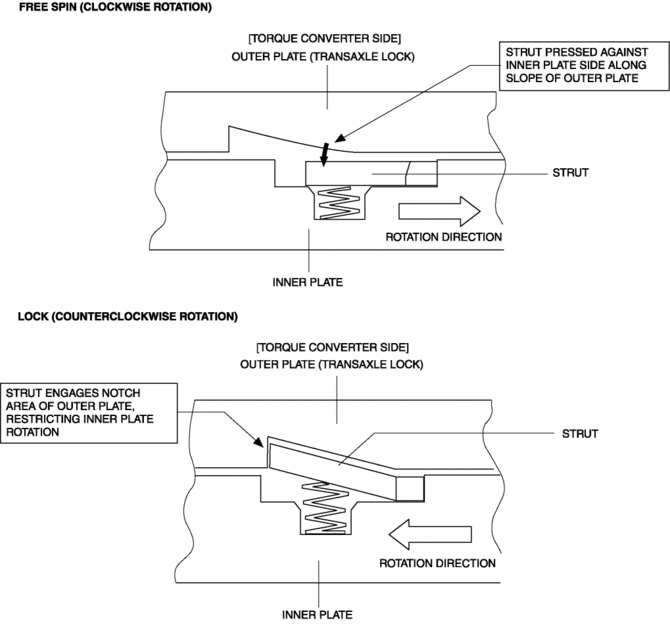 FREE SPIN (CLOCKWISE ROTATION)

[TORQUE CONVERTER SIDE]
OUTER PLATE (TRANSAXLE LOCK)

STRUT PRESSED AGAINST INNER PLATE SIDE ALONG SLOPE OF OUTER PLATE

STRUT

ROTATION DIRECTION

INNER PLATE

LOCK (COUNTERCLOCKWISE ROTATION)

[TORQUE CONVERTER SIDE]
OUTER PLATE (TRANSAXLE LOCK)

STRUT ENGAGES NOTCH AREA OF OUTER PLATE, RESTRICTING INNER PLATE ROTATION

STRUT

ROTATION DIRECTION

INNER PLATE