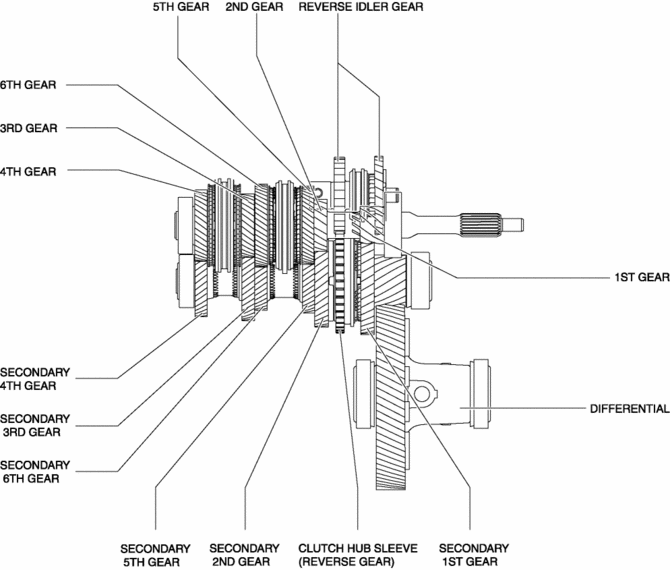 5TH GEAR
2ND GEAR
REVERSE IDLER GEAR

6TH GEAR

3RD GEAR

4TH GEAR

1ST GEAR

SECONDARY 4TH GEAR

SECONDARY 3RD GEAR

SECONDARY 6TH GEAR

DIFFERENTIAL

SECONDARY 5TH GEAR

SECONDARY 2ND GEAR

CLUTCH HUB SLEEVE (REVERSE GEAR)

SECONDARY 1ST GEAR