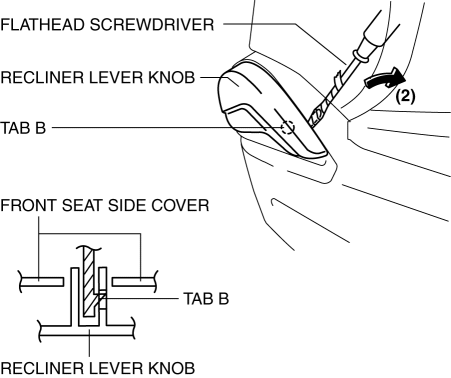 FLATHEAD SCREWDRIVER

RECLINER LEVER KNOB

(2)

TAB B

FRONT SEAT SIDE COVER

TAB B

RECLINER LEVER KNOB