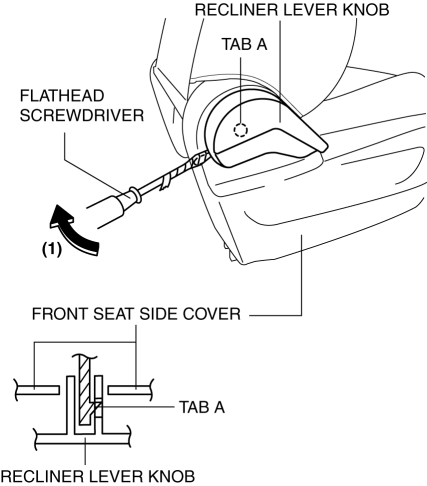 RECLINER LEVER KNOB

TAB A

FLATHEAD SCREWDRIVER

(1)

FRONT SEAT SIDE COVER

TAB A

RECLINER LEVER KNOB