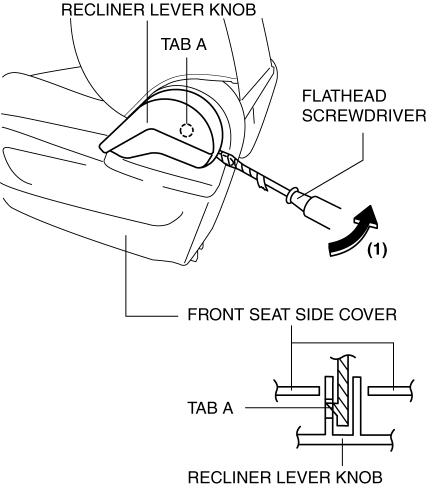 RECLINER LEVER KNOB

TAB A

FLATHEAD SCREWDRIVER

(1)

FRONT SEAT SIDE COVER

TAB A

RECLINER LEVER KNOB