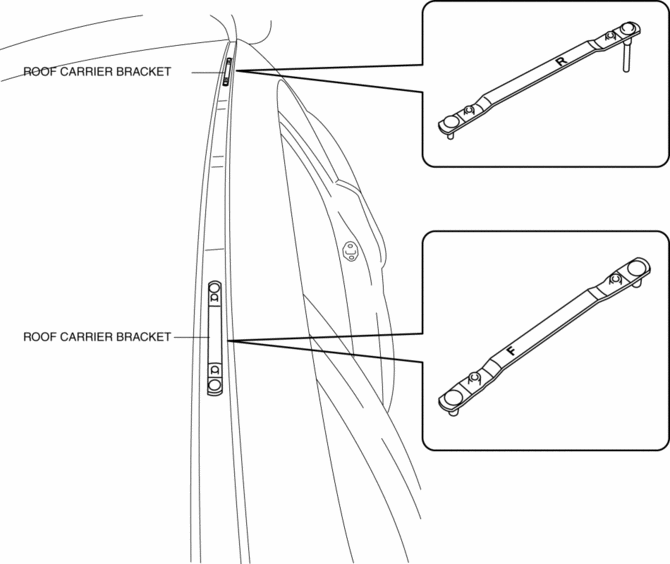 ROOF CARRIER BRACKET

R

ROOF CARRIER BRACKET

F