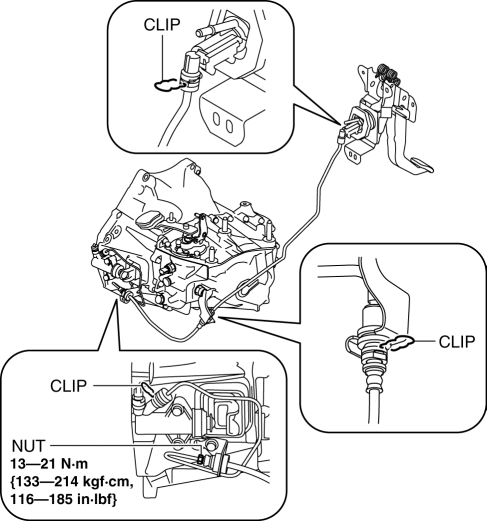 CLIP

CLIP

CLIP

NUT
13—21 N·m
{133—214 kgf·cm,
116—185 in·lbf}