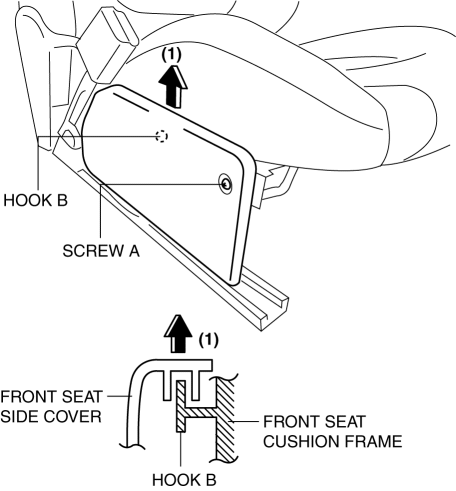 (1)

HOOK B

SCREW A

(1)

FRONT SEAT SIDE COVER

FRONT SEAT CUSHION FRAME

HOOK B