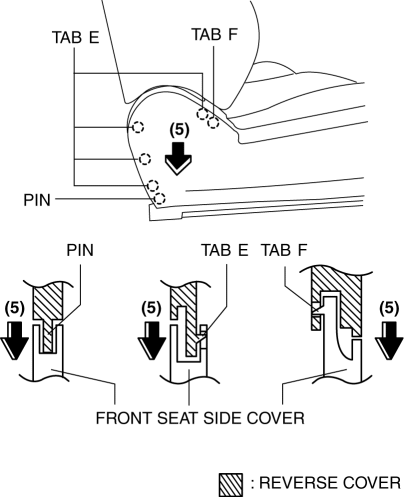 TAB E
TAB F
(5)
PIN

PIN
TAB E
TAB F
(5)
(5)
(5)

FRONT SEAT SIDE COVER

: REVERSE COVER