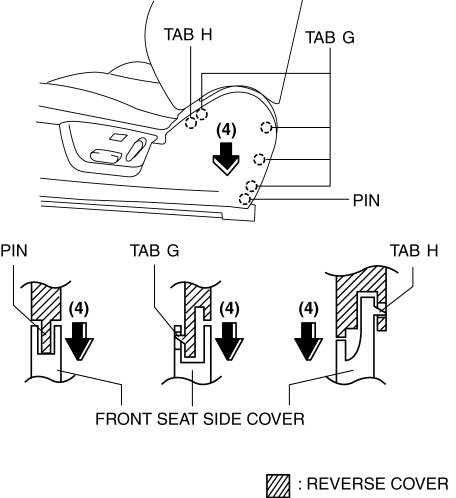 TAB H
TAB G
(4)
PIN

PIN
TAB G
TAB H
(4)
(4)
(4)

FRONT SEAT SIDE COVER

: REVERSE COVER