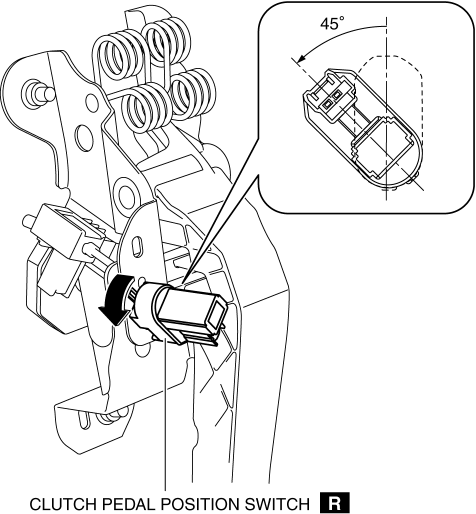 45°

CLUTCH PEDAL POSITION SWITCH R