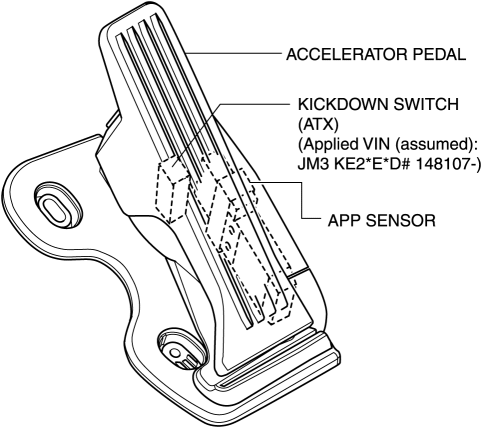 ACCELERATOR PEDAL

KICKDOWN SWITCH (ATX) (Applied VIN (assumed): JM3 KE2*E*D# 148107-)

APP SENSOR