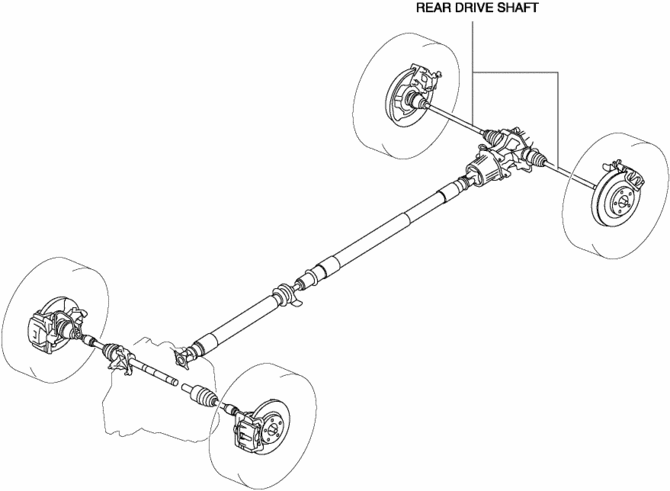 REAR DRIVE SHAFT