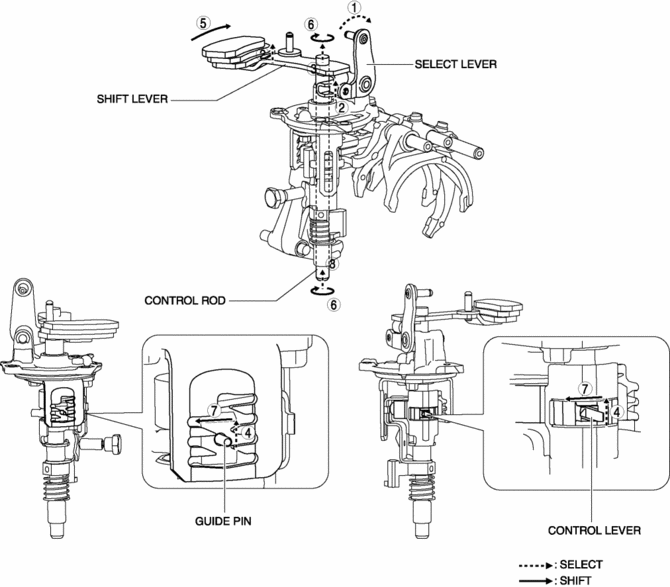 5
6
1
SELECT LEVER
SHIFT LEVER
2
3
CONTROL ROD
6
7
4
GUIDE PIN
7
4
CONTROL LEVER
: SELECT
: SHIFT