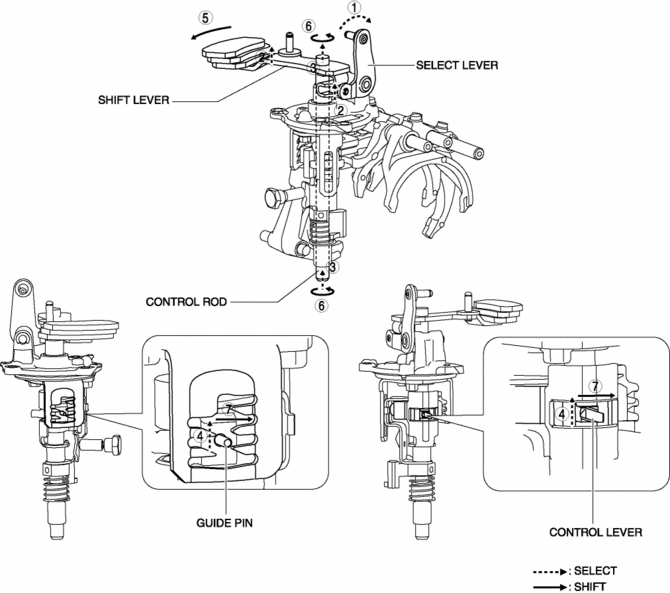 5
6
1
SELECT LEVER
2
SHIFT LEVER
2
3
CONTROL ROD
6
7
4
GUIDE PIN
7
4
CONTROL LEVER
: SELECT
: SHIFT