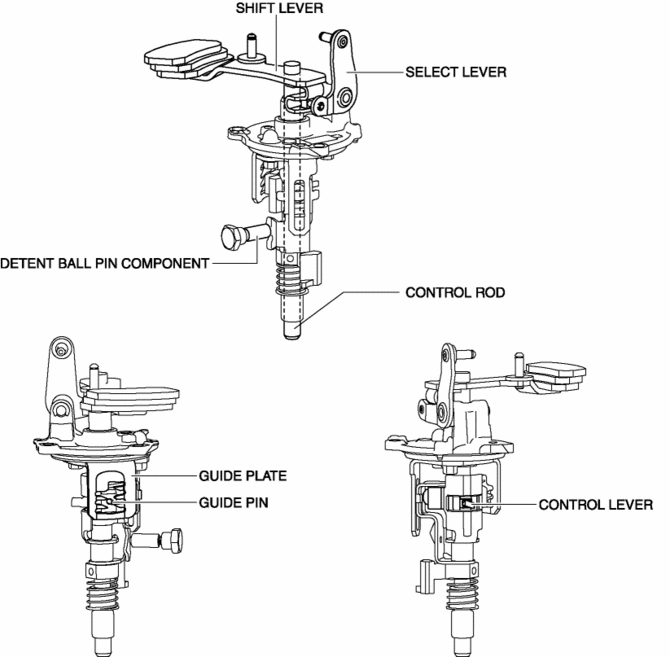 SHIFT LEVER

SELECT LEVER

DETENT BALL PIN COMPONENT

CONTROL ROD

GUIDE PLATE

GUIDE PIN

CONTROL LEVER