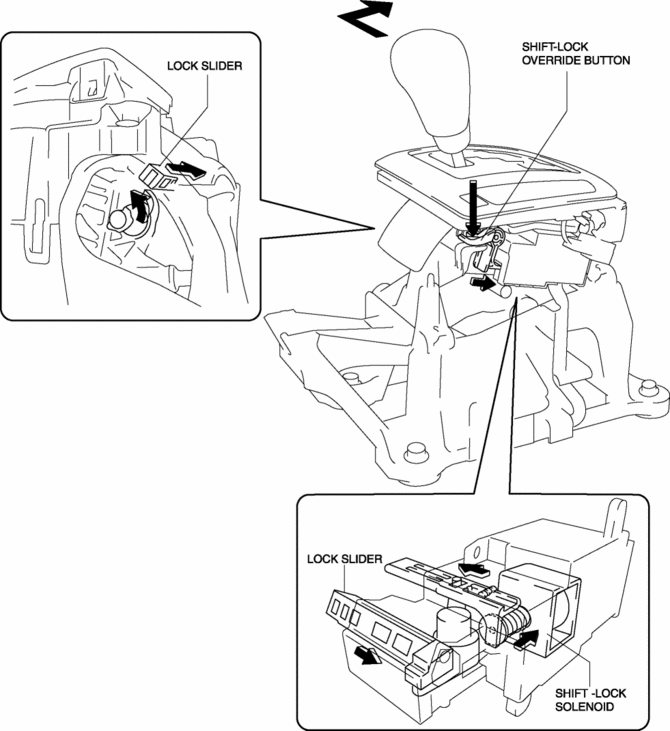 LOCK SLIDER

SHIFT-LOCK OVERRIDE BUTTON

LOCK SLIDER

SHIFT -LOCK SOLENOID