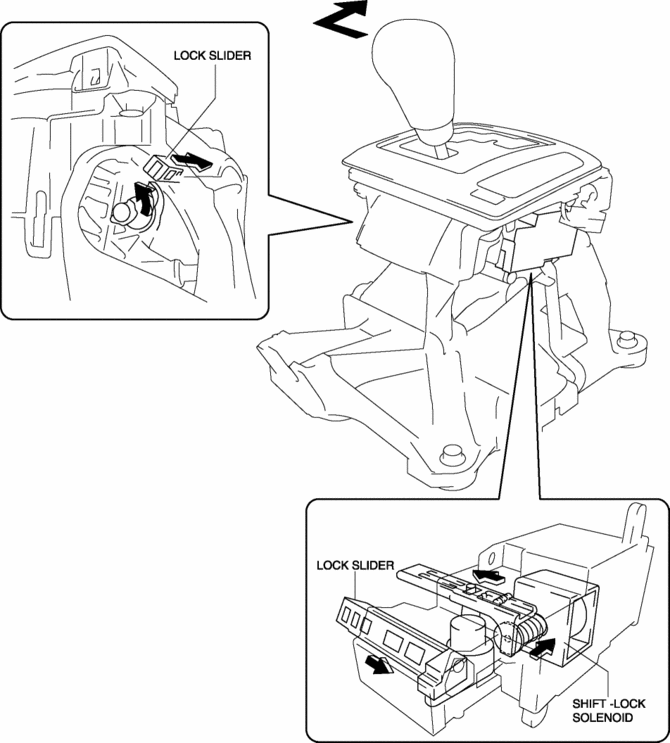 LOCK SLIDER

LOCK SLIDER

SHIFT -LOCK SOLENOID