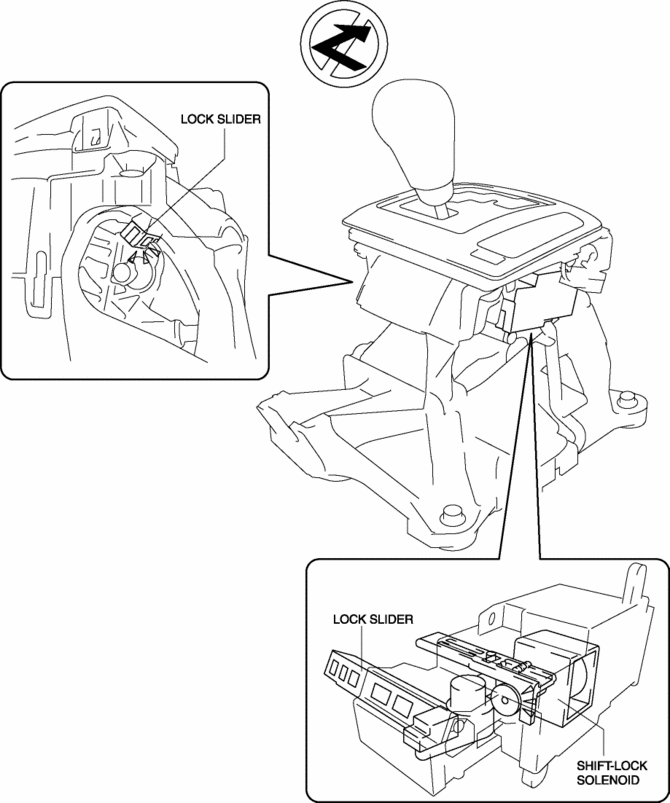 LOCK SLIDER

LOCK SLIDER

SHIFT-LOCK SOLENOID