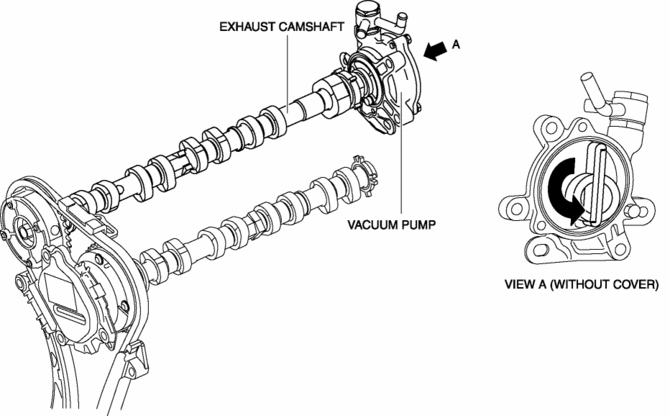 EXHAUST CAMSHAFT

A

VACUUM PUMP

VIEW A (WITHOUT COVER)