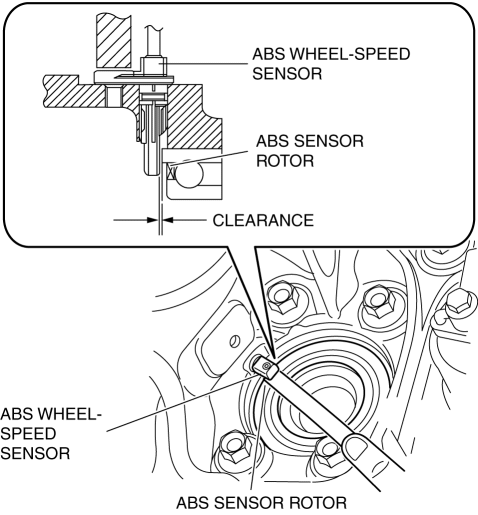 ABS WHEEL-SPEED SENSOR

ABS SENSOR ROTOR

CLEARANCE

ABS WHEEL-SPEED SENSOR

ABS SENSOR ROTOR