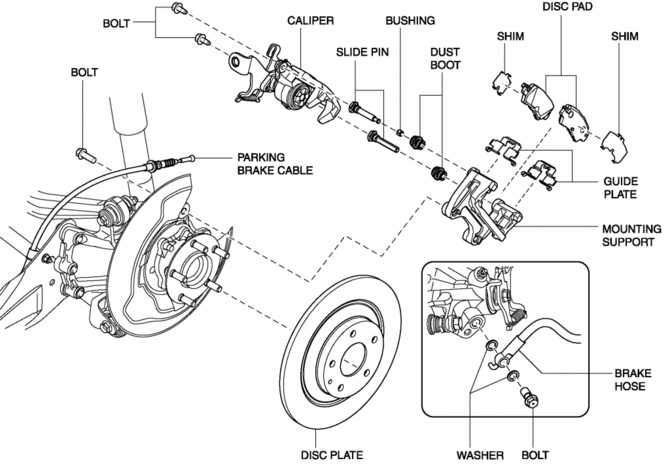 BOLT
CALIPER
BUSHING
DISC PAD
SHIM
SHIM
SLIDE PIN
DUST BOOT
BOLT
PARKING BRAKE CABLE
GUIDE PLATE
MOUNTING SUPPORT
BRAKE HOSE
DISC PLATE
WASHER
BOLT