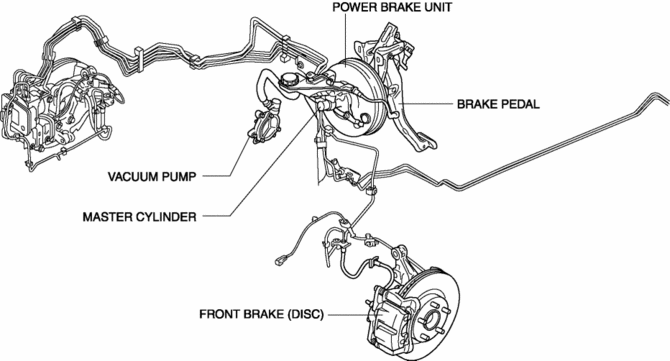 POWER BRAKE UNIT
BRAKE PEDAL
VACUUM PUMP
MASTER CYLINDER
FRONT BRAKE (DISC)