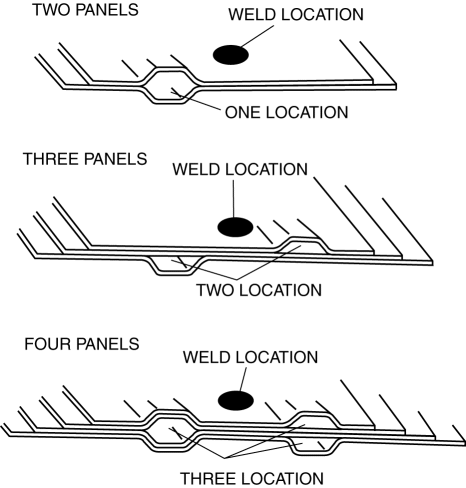 TWO PANELS
WELD LOCATION
ONE LOCATION

THREE PANELS
WELD LOCATION
TWO LOCATION

FOUR PANELS
WELD LOCATION
THREE LOCATION