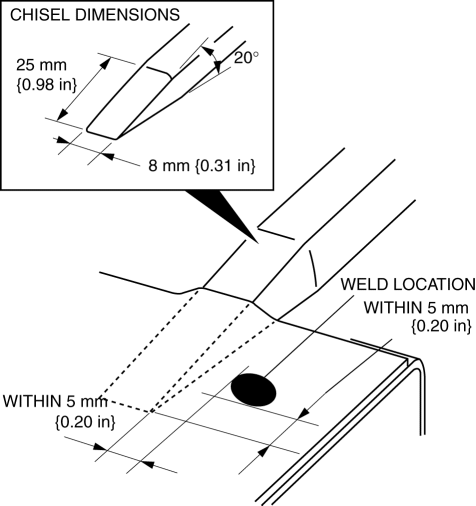 CHISEL DIMENSIONS

25 mm {0.98 in}

20°

8 mm {0.31 in}

WELD LOCATION

WITHIN 5 mm {0.20 in}

WITHIN 5 mm {0.20 in}