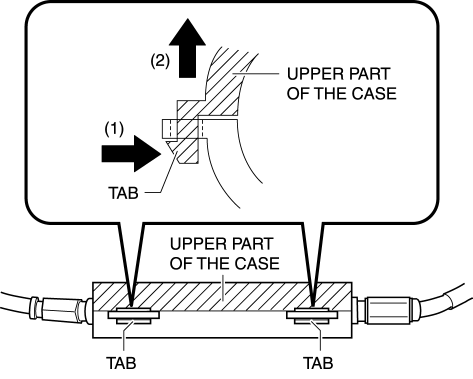 (2)

UPPER PART OF THE CASE

(1)

TAB

UPPER PART OF THE CASE

TAB

TAB