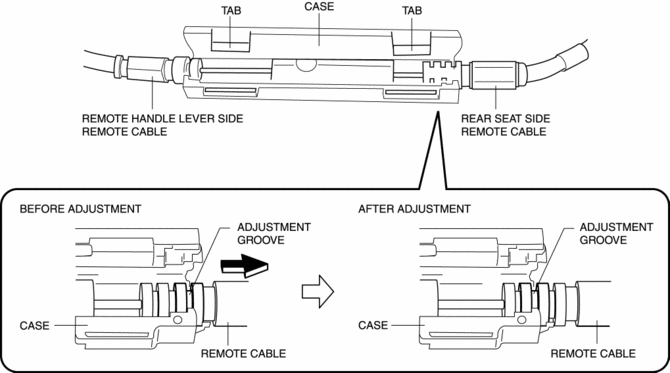 TAB

CASE

TAB

REMOTE HANDLE LEVER SIDE REMOTE CABLE

REAR SEAT SIDE REMOTE CABLE

BEFORE ADJUSTMENT

ADJUSTMENT GROOVE

CASE

REMOTE CABLE

AFTER ADJUSTMENT

ADJUSTMENT GROOVE

CASE

REMOTE CABLE