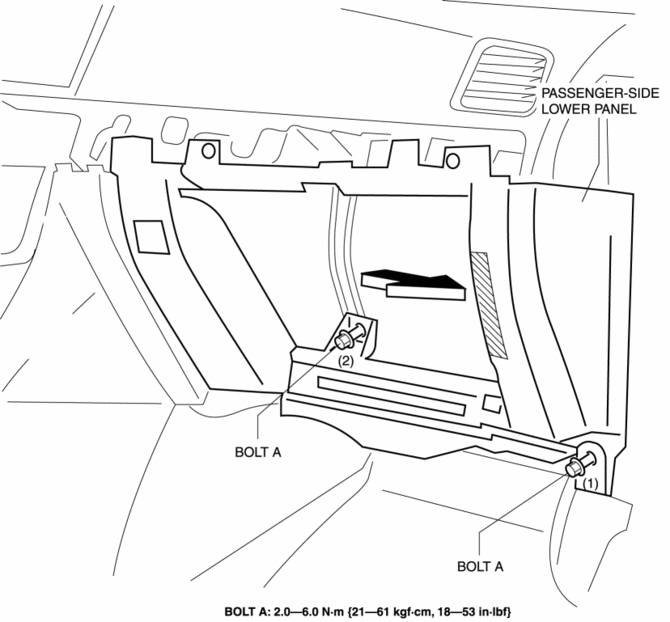 PASSENGER-SIDE LOWER PANEL

(2)

BOLT A

(1)

BOLT A

BOLT A: 2.0—6.0 N·m {21—61 kgf·cm, 18—53 in·lbf}