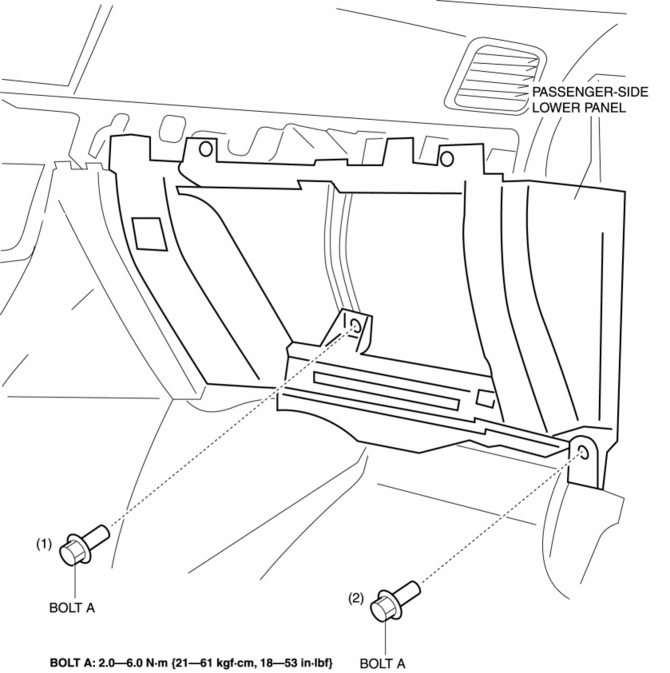 PASSENGER-SIDE LOWER PANEL

(1)

BOLT A

(2)

BOLT A

BOLT A: 2.0—6.0 N·m {21—61 kgf·cm, 18—53 in·lbf}