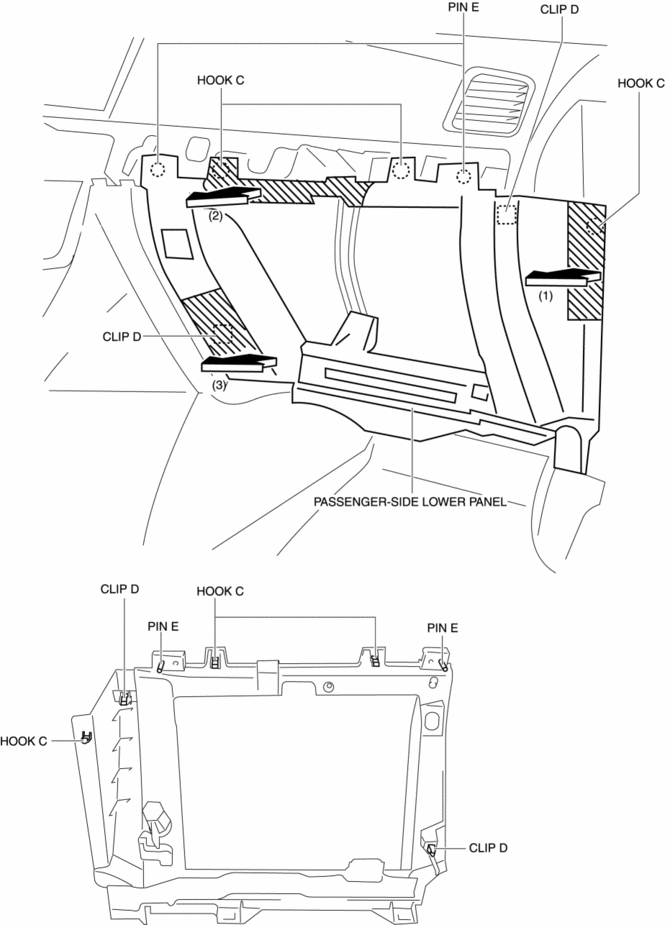 PIN E
CLIP D
HOOK C
HOOK C
(2)
(1)
CLIP D
(3)
PASSENGER-SIDE LOWER PANEL

CLIP D
HOOK C
PIN E
PIN E
HOOK C
CLIP D