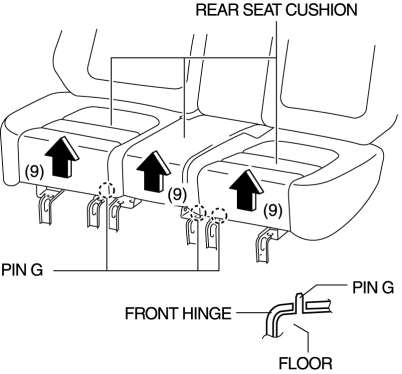 REAR SEAT CUSHION

(9)

(9)

(9)

PIN G

PIN G

FRONT HINGE

FLOOR