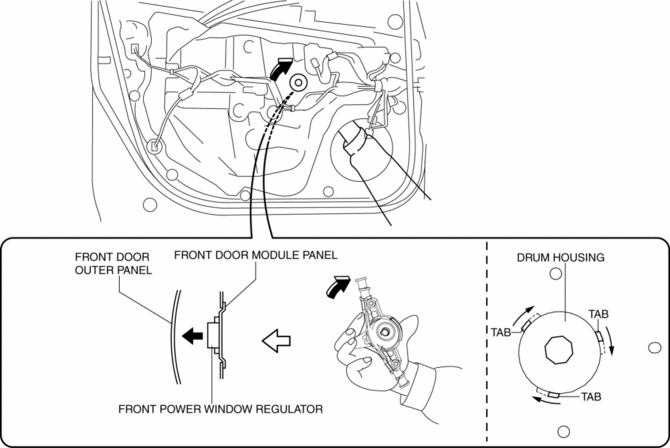 FRONT DOOR OUTER PANEL

FRONT DOOR MODULE PANEL

FRONT POWER WINDOW REGULATOR

DRUM HOUSING

TAB

TAB

TAB