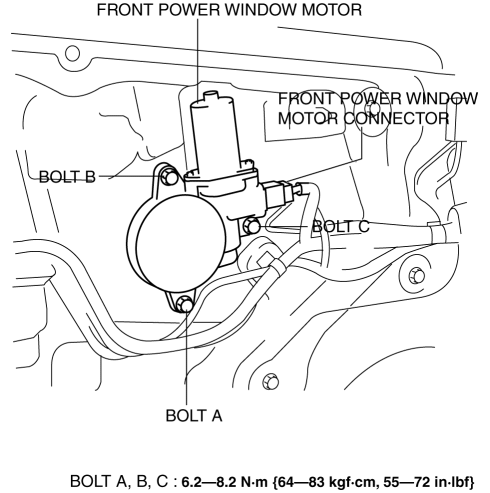 FRONT POWER WINDOW MOTOR

FRONT POWER WINDOW MOTOR CONNECTOR

BOLT B

BOLT C

BOLT A

BOLT A, B, C : 6.2—8.2 N·m {64—83 kgf·cm, 55—72 in·lbf}