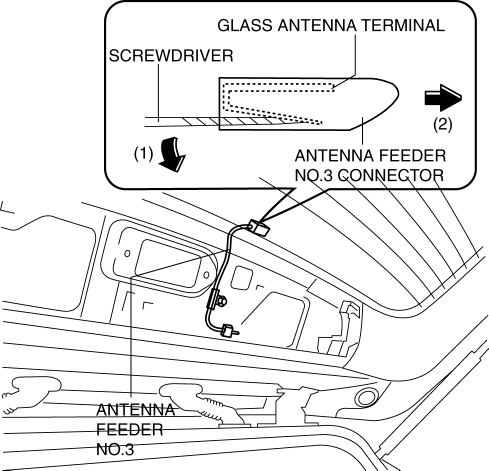 GLASS ANTENNA TERMINAL

SCREWDRIVER

(2)

(1)

ANTENNA FEEDER NO.3 CONNECTOR

ANTENNA FEEDER NO.3