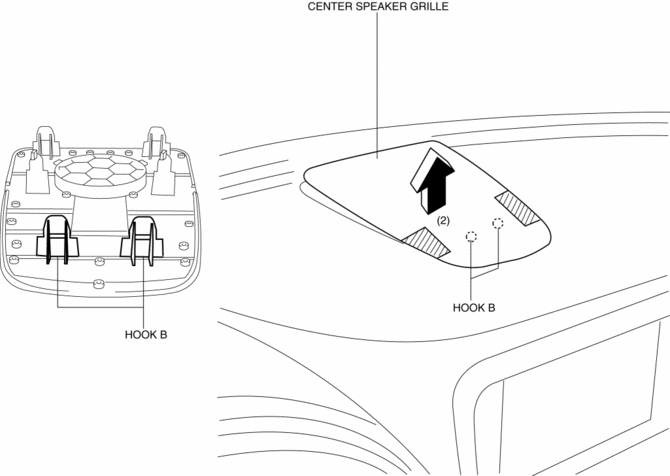 CENTER SPEAKER GRILLE

(2)

HOOK B

HOOK B