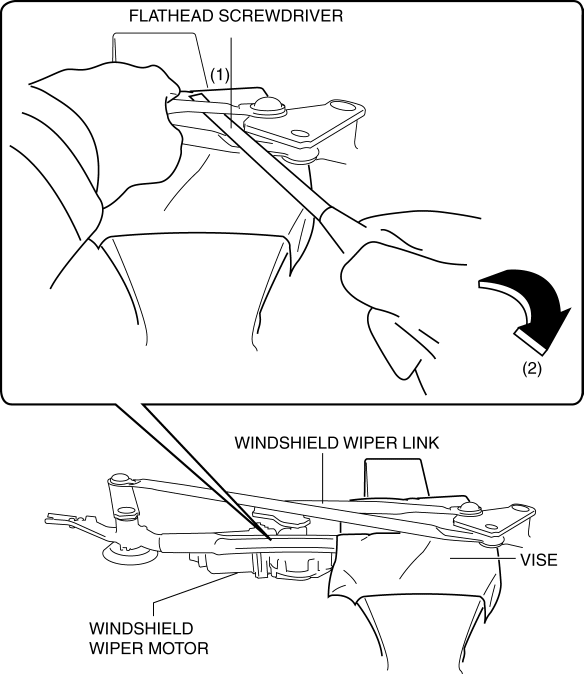 FLATHEAD SCREWDRIVER

(1)

(2)

WINDSHIELD WIPER LINK

VISE

WINDSHIELD WIPER MOTOR