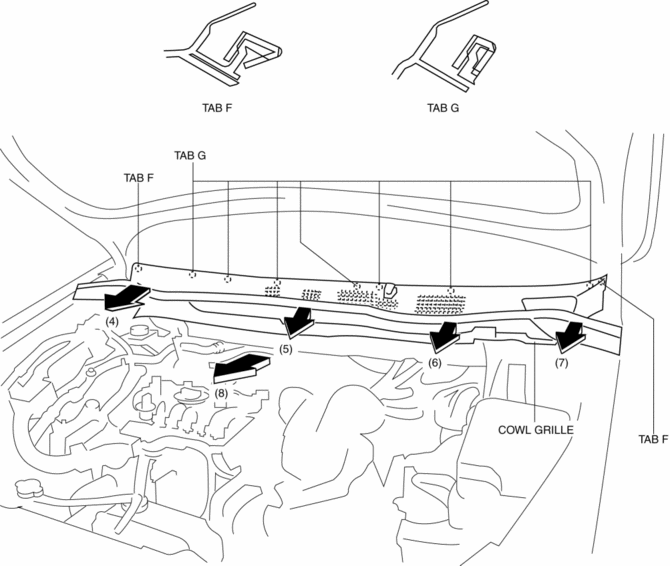 TAB F

TAB G

TAB G

TAB F

(4)

(5)

(6)

(7)

(8)

COWL GRILLE

TAB F