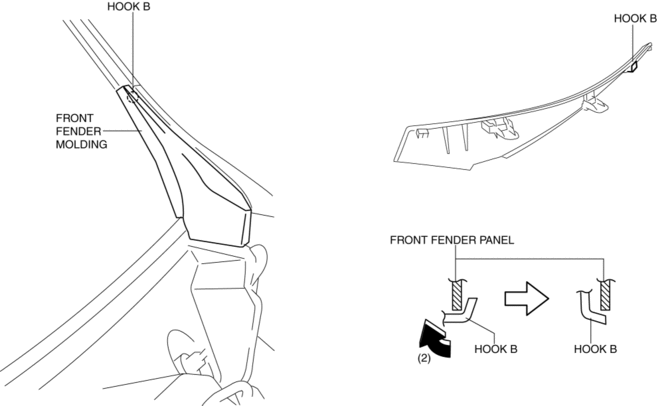 HOOK B

FRONT FENDER MOLDING

HOOK B

FRONT FENDER PANEL

(2)

HOOK B

HOOK B