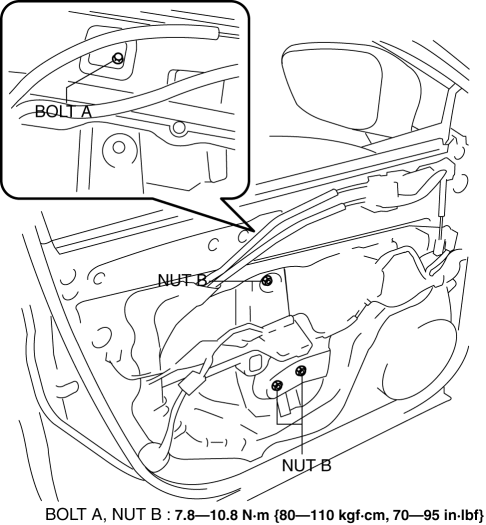 BOLT A

NUT B

NUT B

BOLT A, NUT B : 7.8—10.8 N·m {80—110 kgf·cm, 70—95 in·lbf}