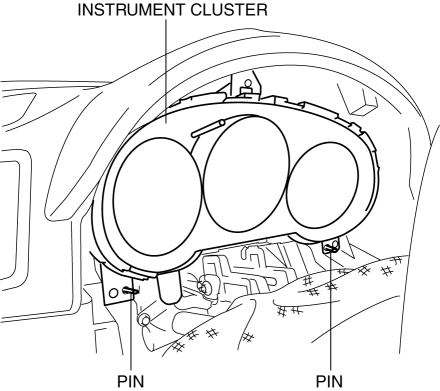 INSTRUMENT CLUSTER

PIN

PIN