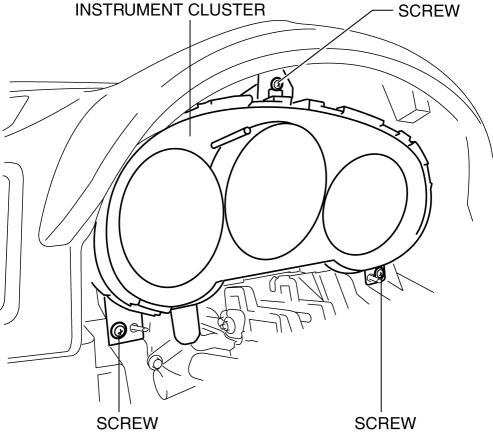 INSTRUMENT CLUSTER
SCREW
SCREW
SCREW