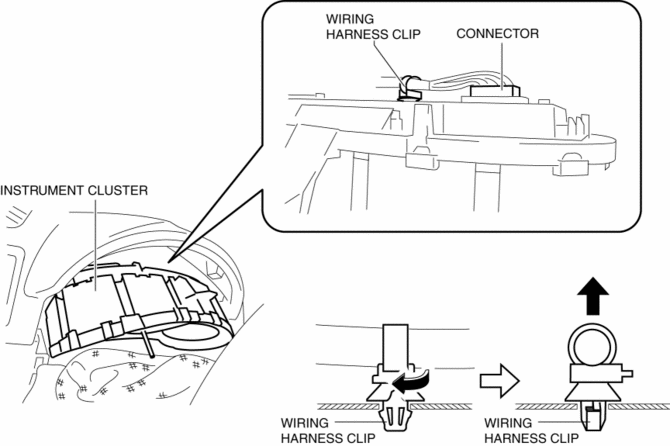 WIRING HARNESS CLIP

CONNECTOR

INSTRUMENT CLUSTER

WIRING HARNESS CLIP

WIRING HARNESS CLIP