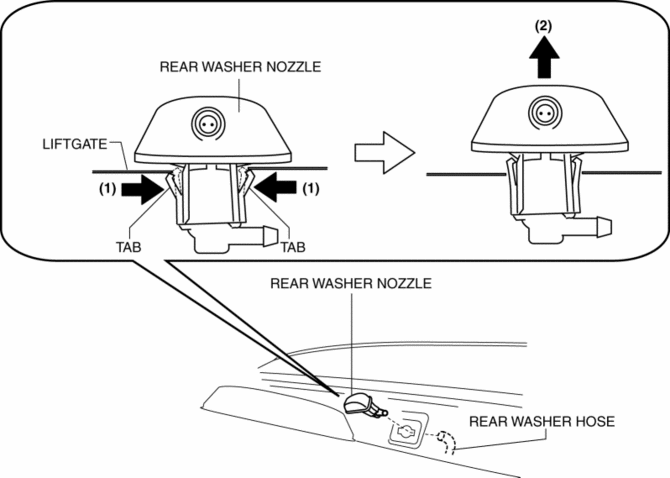 (2)

REAR WASHER NOZZLE

LIFTGATE

(1)

(1)

TAB

TAB

REAR WASHER NOZZLE

REAR WASHER HOSE