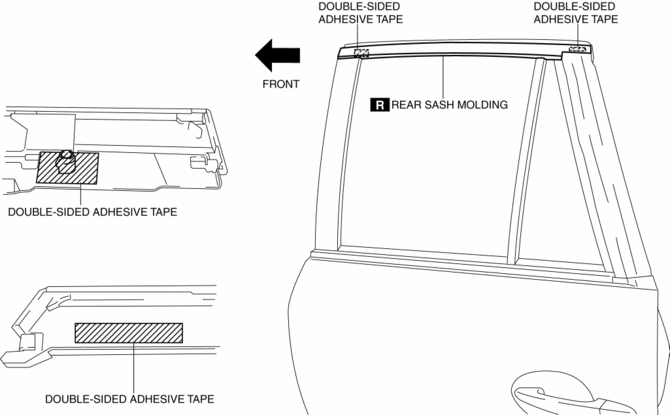 DOUBLE-SIDED ADHESIVE TAPE

DOUBLE-SIDED ADHESIVE TAPE

FRONT

R REAR SASH MOLDING

DOUBLE-SIDED ADHESIVE TAPE

DOUBLE-SIDED ADHESIVE TAPE