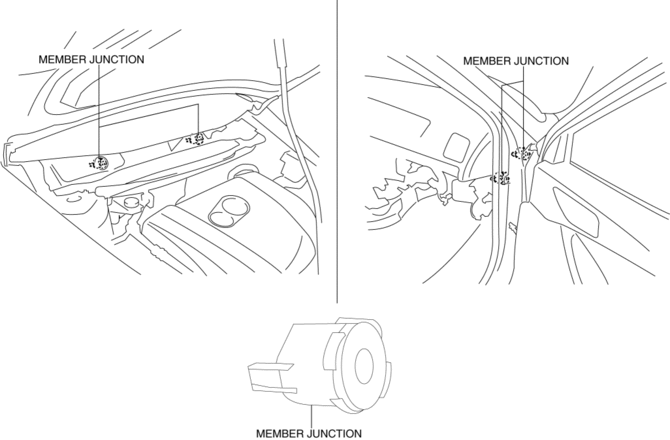 MEMBER JUNCTION

MEMBER JUNCTION

MEMBER JUNCTION