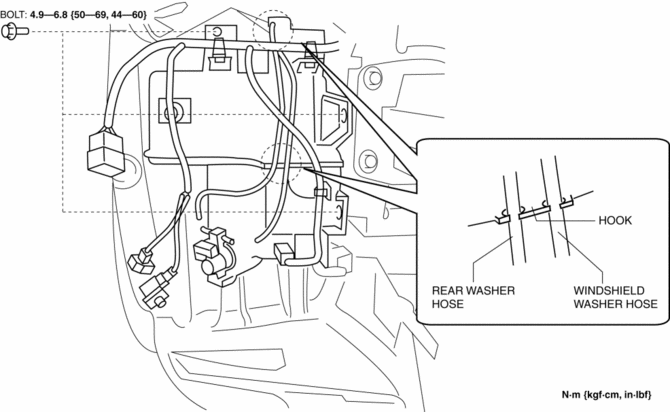 BOLT: 4.9—6.8 {50—69, 44—60}

HOOK

REAR WASHER HOSE

WINDSHIELD WASHER HOSE

N·m {kgf·cm, in·lbf}