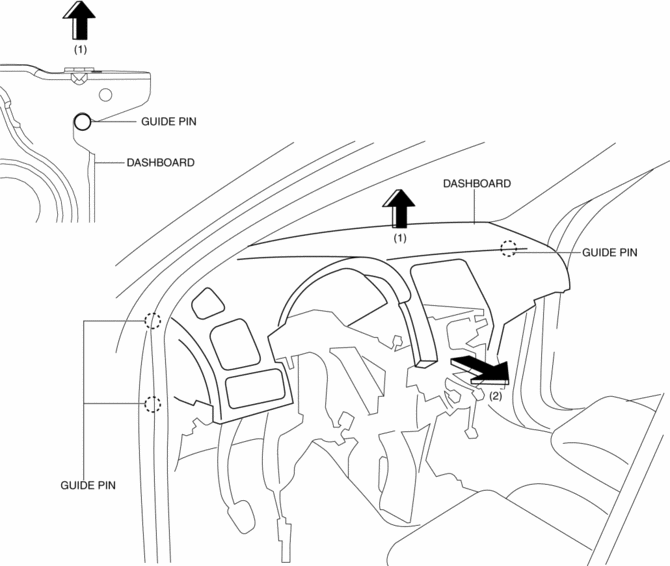 (1)

GUIDE PIN

DASHBOARD

DASHBOARD

(1)

GUIDE PIN

(2)

GUIDE PIN