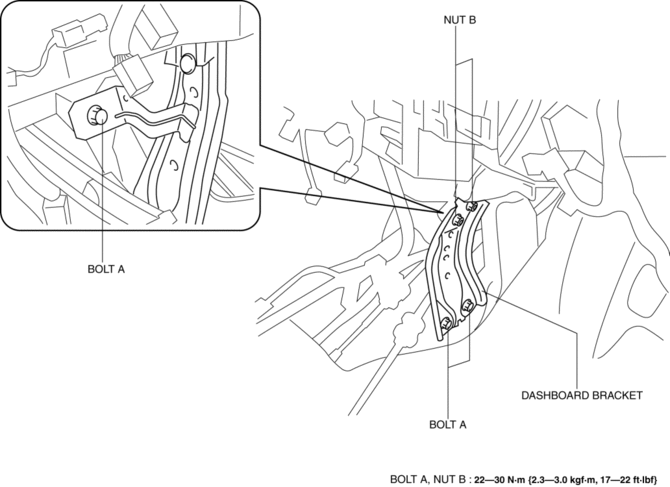 NUT B

BOLT A

DASHBOARD BRACKET

BOLT A

BOLT A, NUT B : 22—30 N·m {2.3—3.0 kgf·m, 17—22 ft·lbf}