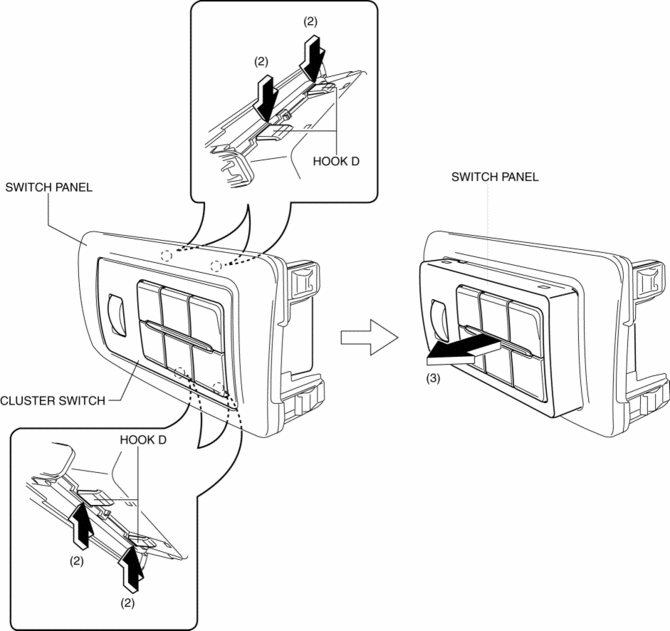 (2)

(2)

HOOK D

SWITCH PANEL

SWITCH PANEL

CLUSTER SWITCH

(3)

HOOK D

(2)

(2)