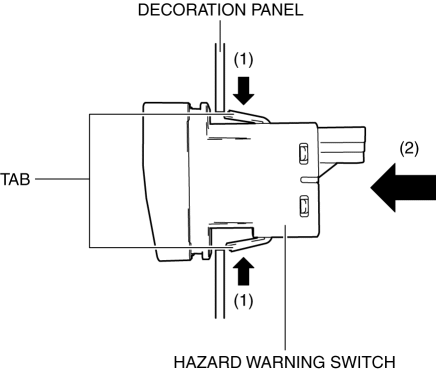 DECORATION PANEL

(1)

(2)

TAB

(1)

HAZARD WARNING SWITCH